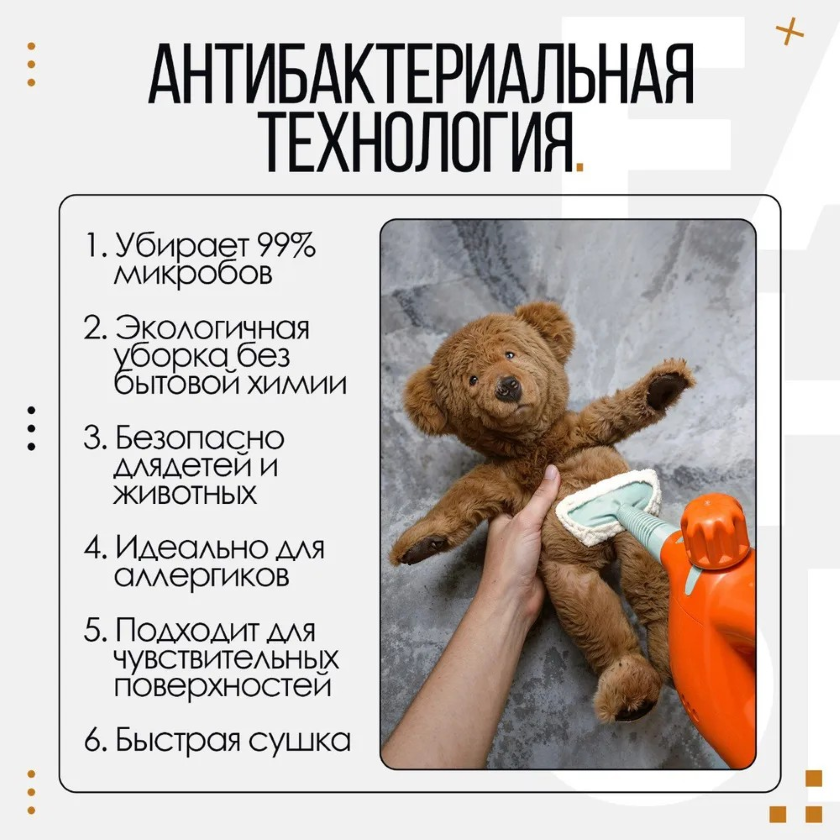 АНТИБАКТЕРИАЛЬНАЯ ТЕХНОЛОГИЯ.

1. Убирает 99% микробов

2. Экологичная уборка без бытовой химии

3. Безопасно длядетей и животных

4. Идеально для аллергиков

5. Подходит для чувствительных поверхностей

6. Быстрая сушка