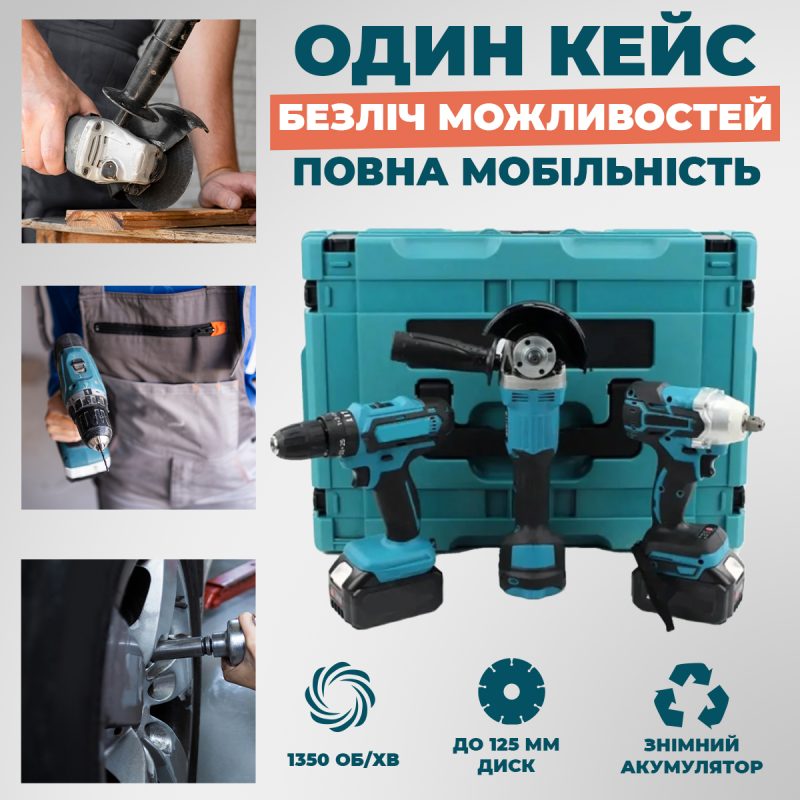 ОДИН КЕЙС
БЕЗЛІЧ МОЖЛИВОСТЕЙ
ПОВНА МОБІЛЬНІСТЬ

1350 ОБ/ХВ

ДО 125 ММ ДИСК

ЗНІМНИЙ АКУМУЛЯТОР